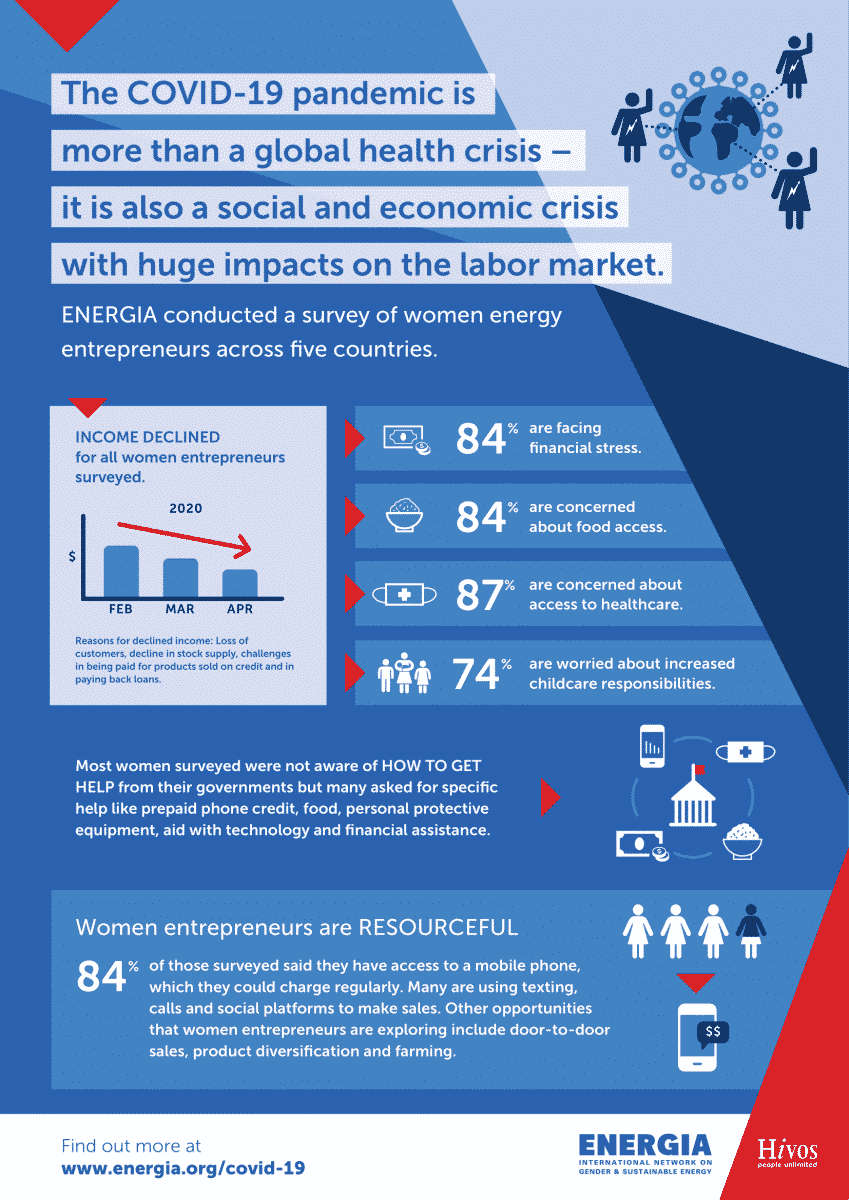 The COVID-19 pandemic is more than a global health crisis – it is also a social and economic crisis with huge impacts on the labor market.

ENERGIA conducted a survey of women energy entrepreneurs across five countries.

INCOME DECLINED for all women entrepreneurs surveyed.

2020

$

FEB MAR APR

Reasons for declined income: Loss of customers, decline in stock supply, challenges in being paid for products sold on credit and in paying back loans.

84% are facing financial stress.

84% are concerned about food access.

87% are concerned about access to healthcare.

74% are worried about increased childcare responsibilities.

Most women surveyed were not aware of HOW TO GET HELP from their governments but many asked for specific help like prepaid phone credit, food, personal protective equipment, aid with technology and financial assistance.

Women entrepreneurs are RESOURCEFUL

84% of those surveyed said they have access to a mobile phone, which they could charge regularly. Many are using texting, calls and social platforms to make sales. Other opportunities that women entrepreneurs are exploring include door-to-door sales, product diversification and farming.

$$

Find out more at
www.energia.org/covid-19

ENERGIA
INTERNATIONAL NETWORK ON GENDER & SUSTAINABLE ENERGY

Hivos
people unlimited